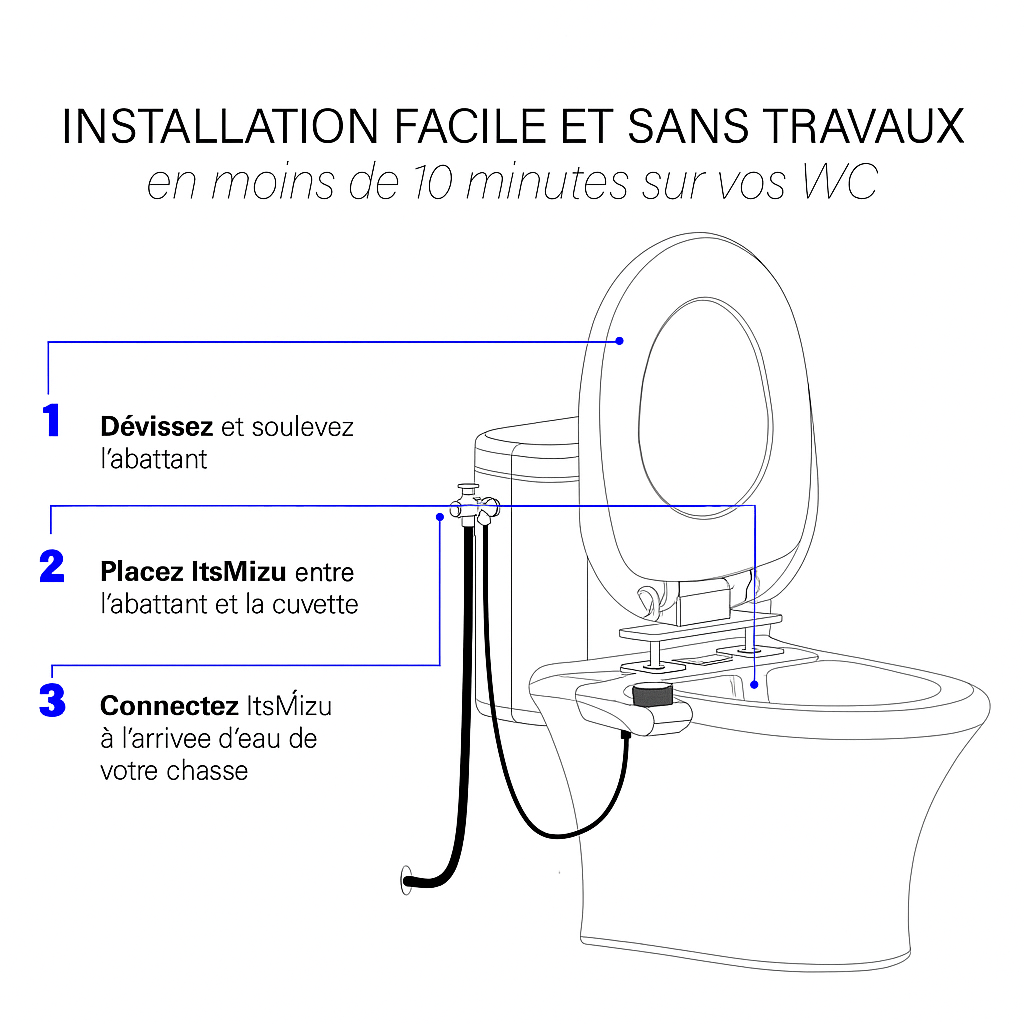 INSTALLATION FACILE ET SANS TRAVAUX
en moins de 10 minutes sur vos WC

1 Dévissez et soulevez l'abattant

2 Placez ItsMizu entre l'abattant et la cuvette

3 Connectez ItsḾizu à l'arrivee d'eau de votre chasse